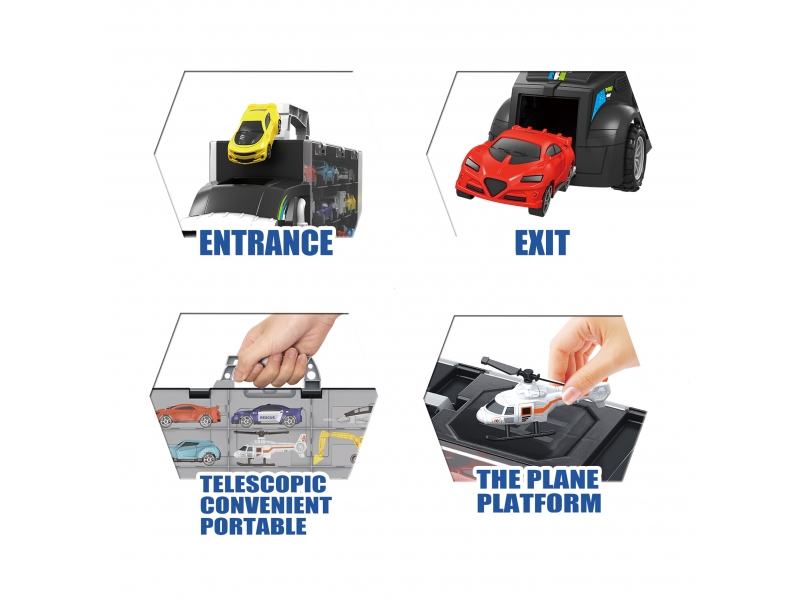 ENTRANCE

EXIT

RESCUE

TELESCOPIC CONVENIENT PORTABLE

THE PLANE PLATFORM