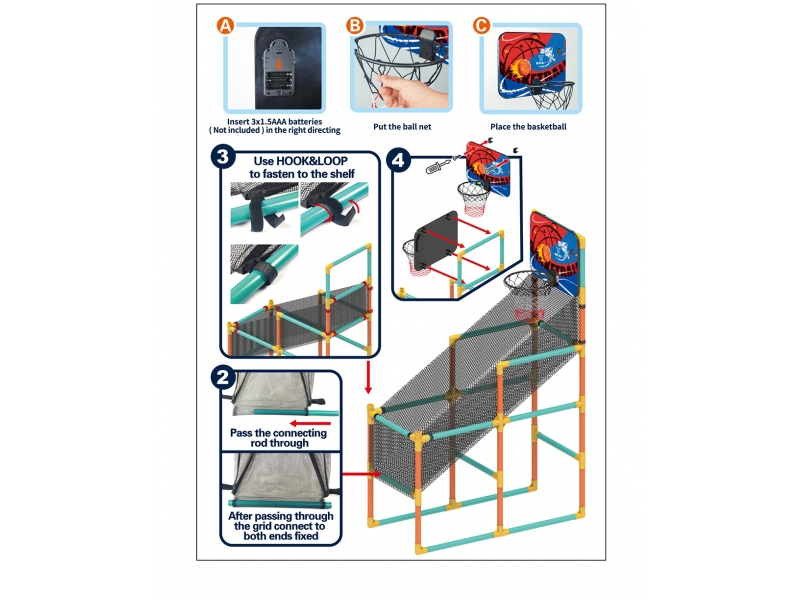 A

Insert 3x1.5AAA batteries ( Not included ) in the right directing

B

Put the ball net

C

Place the basketball

3

Use HOOK&LOOP to fasten to the shelf

4

2

Pass the connecting rod through

After passing through the grid connect to both ends fixed