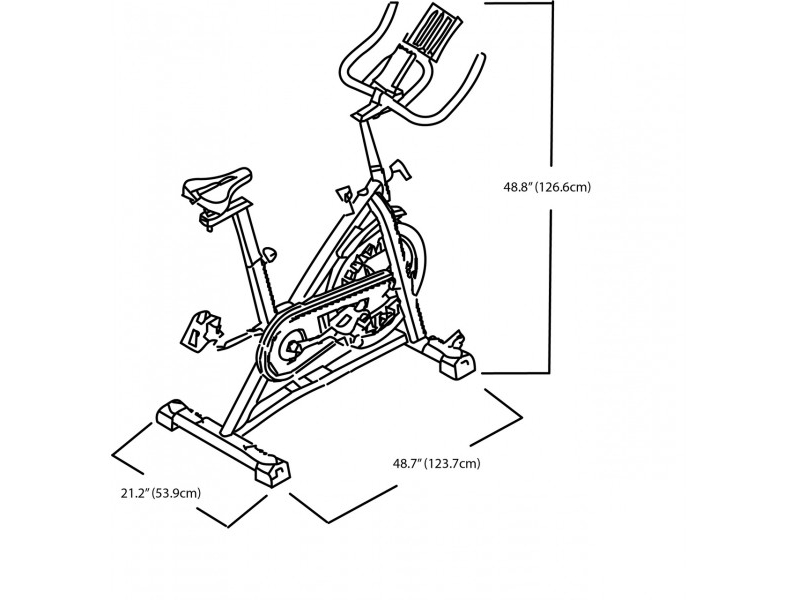 48.8" (126.6cm)

48.7" (123.7cm)

21.2" (53.9cm)